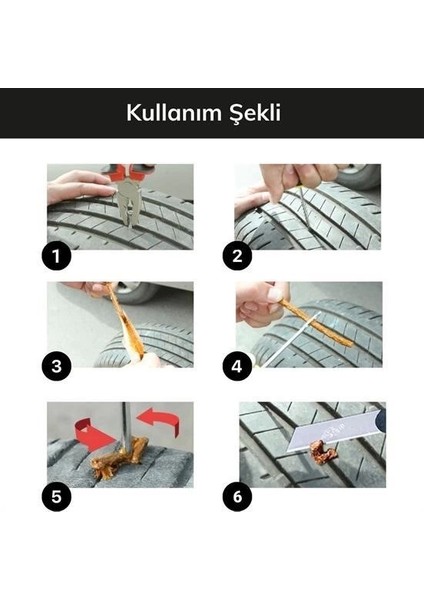 Kullanım Şekli

1

2

3

4

5

6