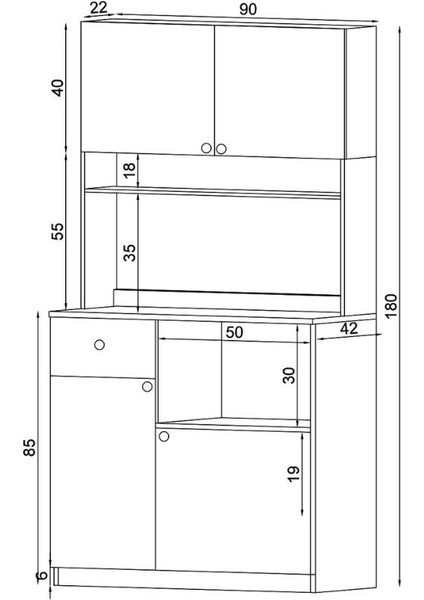 22
90
40
18
55
35
180
50
42
30
85
19
6