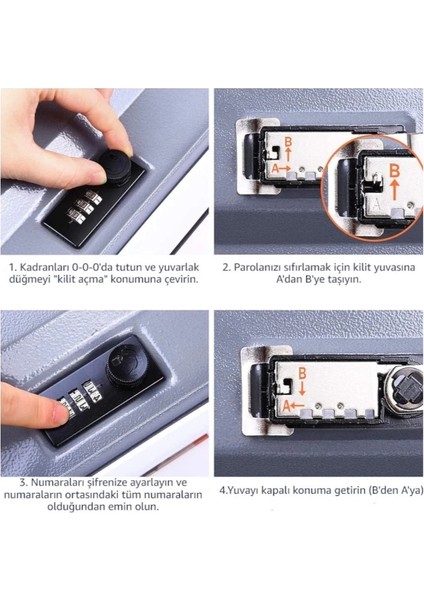 B
A
B
A

1. Kadranları 0-0-0'da tutun ve yuvarlak düğmeyi "kilit açma" konumuna çevirin.

2. Parolanızı sıfırlamak için kilit yuvasına A'dan B'ye taşıyın.

B
A

3. Numaraları şifrenize ayarlayın ve numaraların ortasındaki tüm numaraların olduğundan emin olun.

4.Yuvayı kapalı konuma getirin (B'den A'ya)