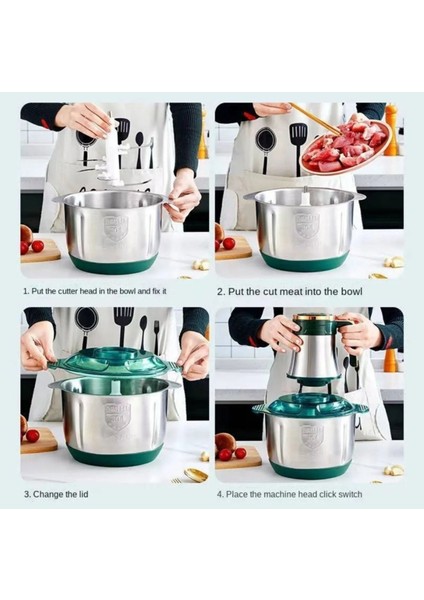 1. Put the cutter head in the bowl and fix it

2. Put the cut meat into the bowl

3. Change the lid

4. Place the machine head click switch