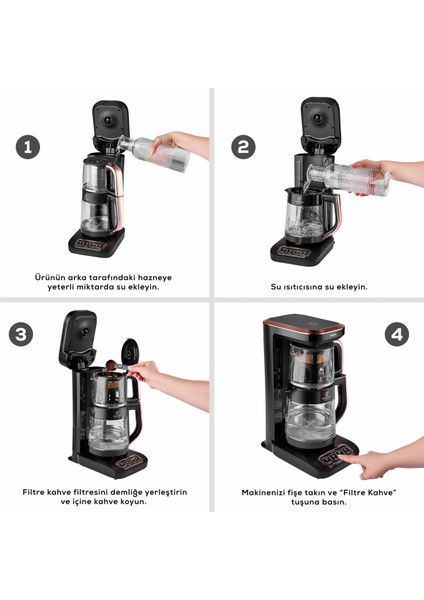 1

Ürünün arka tarafındaki hazneye yeterli miktarda su ekleyin.

2

Su ısıtıcısına su ekleyin.

3

Filtre kahve filtresini demliğe yerleştirin ve içine kahve koyun.

4

Makinenizi fişe takın ve "Filtre Kahve" tuşuna basın.