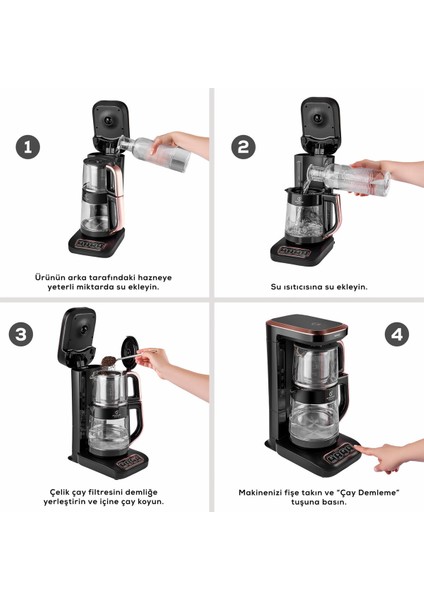 1

Ürünün arka tarafındaki hazneye yeterli miktarda su ekleyin.

2

Su ısıtıcısına su ekleyin.

3

Çelik çay filtresini demliğe yerleştirin ve içine çay koyun.

4

Makinenizi fişe takın ve "Çay Demleme" tuşuna basın.