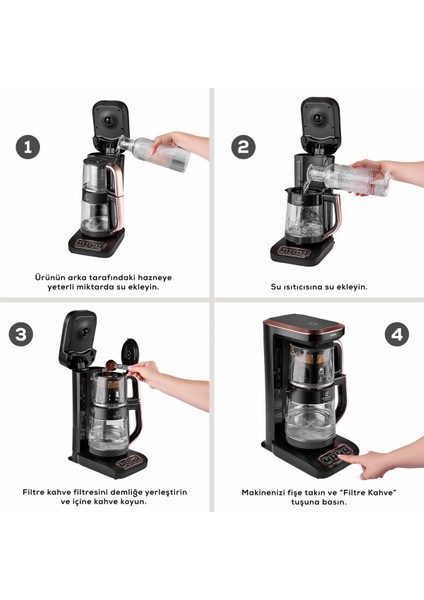 1

Ürünün arka tarafındaki hazneye yeterli miktarda su ekleyin.

2

Su ısıtıcısına su ekleyin.

3

Filtre kahve filtresini demliğe yerleştirin ve içine kahve koyun.

4

Makinenizi fişe takın ve "Filtre Kahve" tuşuna basın.