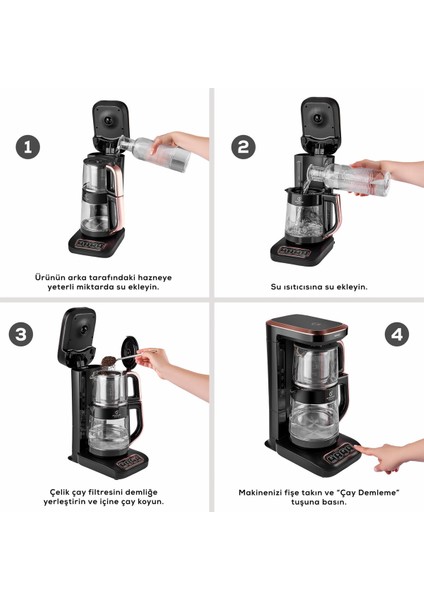 1

Ürünün arka tarafındaki hazneye yeterli miktarda su ekleyin.

2

Su ısıtıcısına su ekleyin.

3

Çelik çay filtresini demliğe yerleştirin ve içine çay koyun.

4

Makinenizi fişe takın ve "Çay Demleme" tuşuna basın.