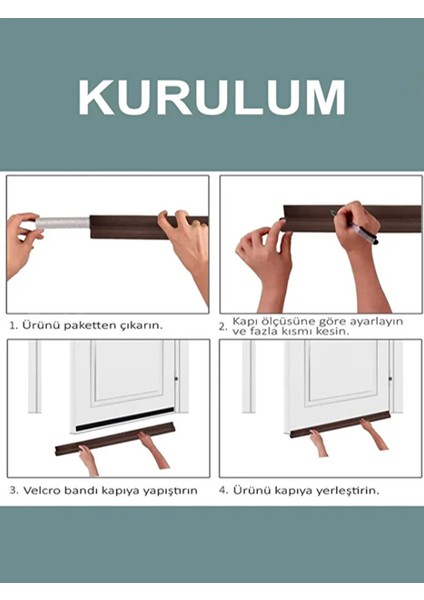 KURULUM

1. Ürünü paketten çıkarın.

2. Kapı ölçüsüne göre ayarlayın ve fazla kısmı kesin.

3. Velcro bandı kapıya yapıştırın

4. Ürünü kapıya yerleştirin.