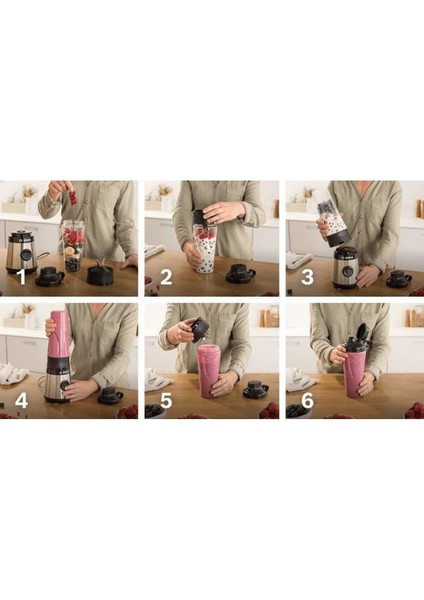 1

2

3

4

5

6