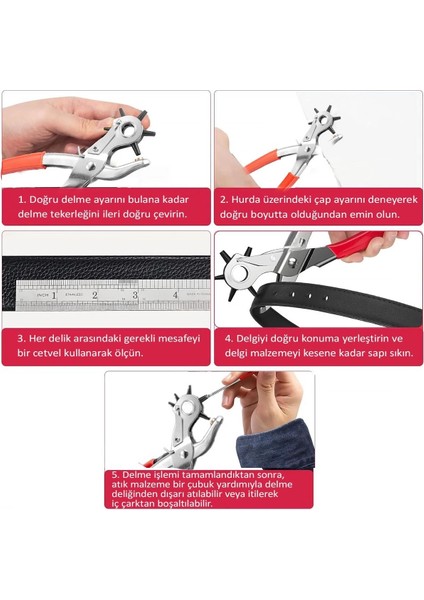 1. Doğru delme ayarını bulana kadar delme tekerleğini ileri doğru çevirin.

2. Hurda üzerindeki çap ayarını deneyerek doğru boyutta olduğundan emin olun.

INCH 1 STAINLESS 2 3 4

3. Her delik arasındaki gerekli mesafeyi bir cetvel kullanarak ölçün.

4. Delgiyi doğru konuma yerleştirin ve delgi malzemeyi kesene kadar sapı sıkın.

5. Delme işlemi tamamlandıktan sonra, atık malzeme bir çubuk yardımıyla delme deliğinden dışarı atılabilir veya itilerek iç çarktan boşaltılabilir.