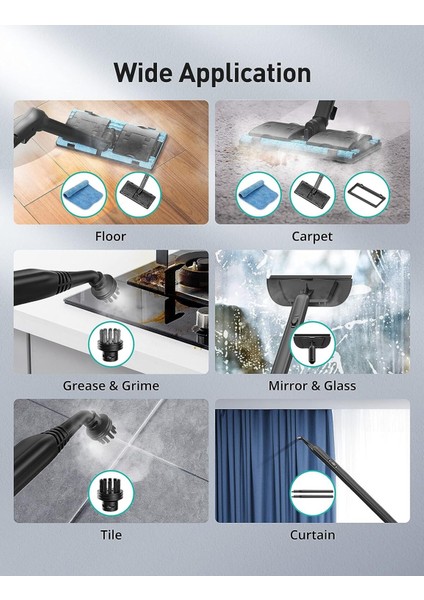 Wide Application

Floor

Carpet

Grease & Grime

Mirror & Glass

Tile

Curtain