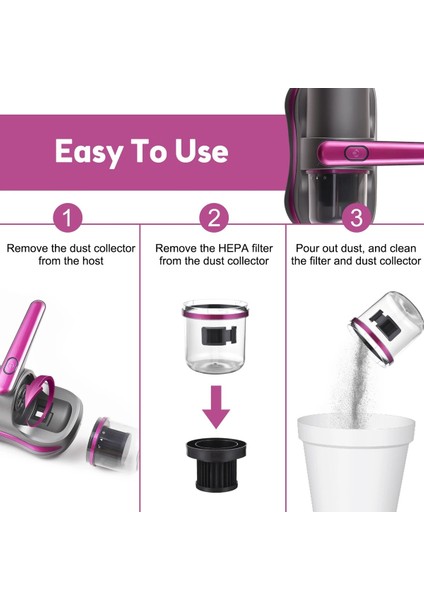 Easy To Use

1

Remove the dust collector from the host

2

Remove the HEPA filter from the dust collector

3

Pour out dust, and clean the filter and dust collector