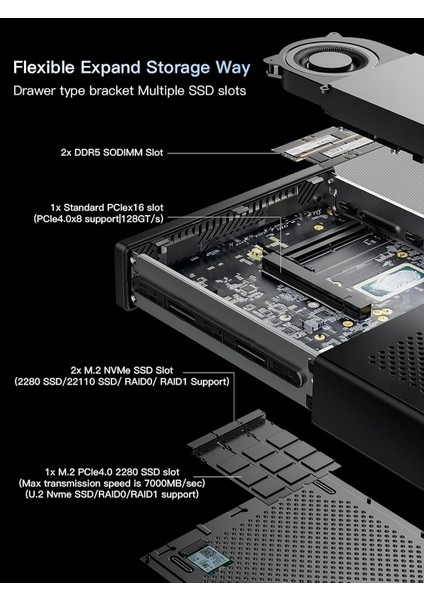 Flexible Expand Storage Way
Drawer type bracket Multiple SSD slots

2x DDR5 SODIMM Slot

1x Standard PCIex16 slot
(PCIe4.0x8 support|128GT/s)

2x M.2 NVMe SSD Slot
(2280 SSD/22110 SSD/ RAID0/ RAID1 Support)

1x M.2 PCIe4.0 2280 SSD slot
(Max transmission speed is 7000MB/sec)
(U.2 Nvme SSD/RAID0/RAID1 support)