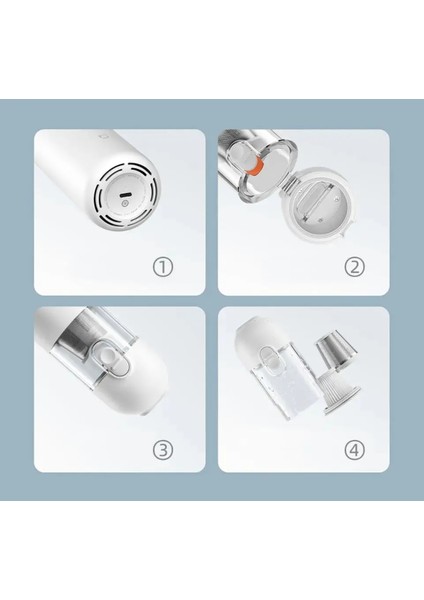 ①

②

③

④