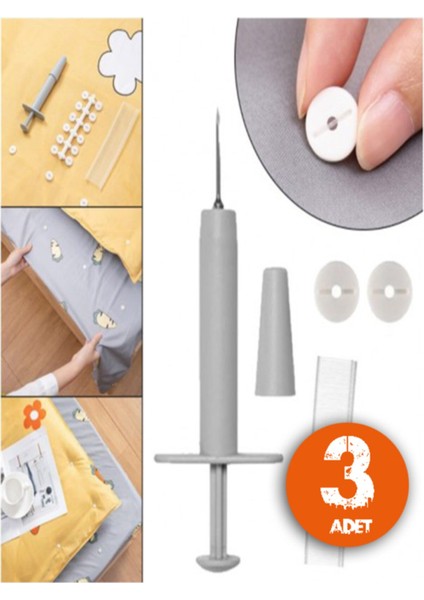 3
ADET