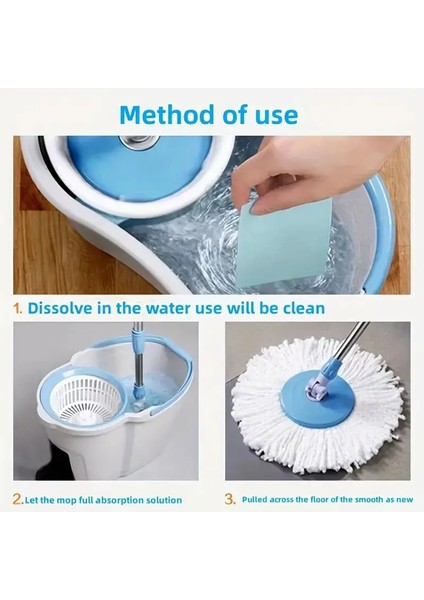 Method of use

1. Dissolve in the water use will be clean

2. Let the mop full absorption solution

3. Pulled across the floor of the smooth as new