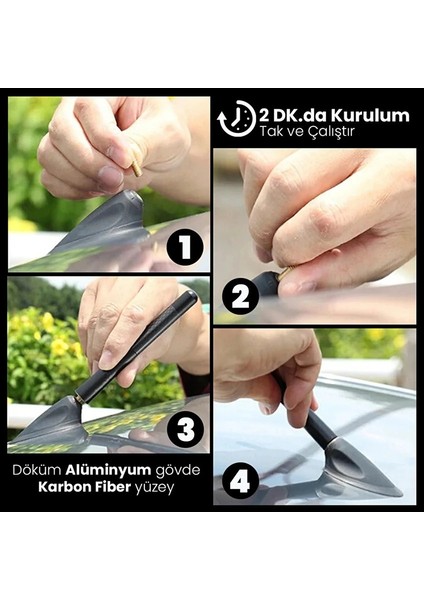 2 DK.da Kurulum
Tak ve Çalıştır

1

2

3

4

Döküm Alüminyum gövde
Karbon Fiber yüzey