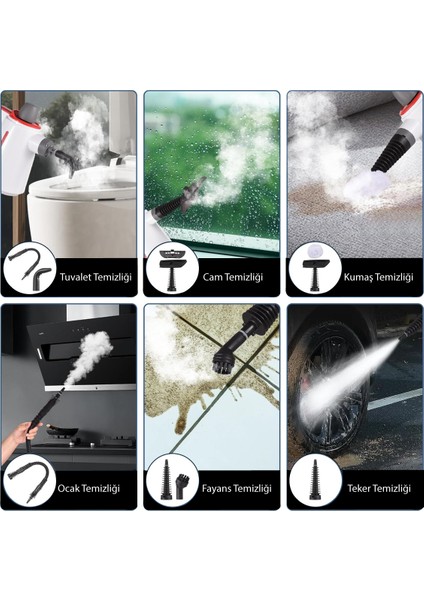 Tuvalet Temizliği

Cam Temizliği

Kumaş Temizliği

Ocak Temizliği

Fayans Temizliği

Teker Temizliği