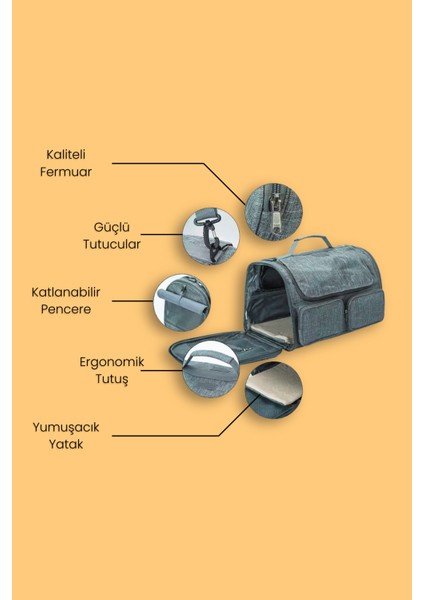 Kaliteli
Fermuar

Güçlü
Tutucular

Katlanabilir
Pencere

Ergonomik
Tutuş

Yumuşacık
Yatak