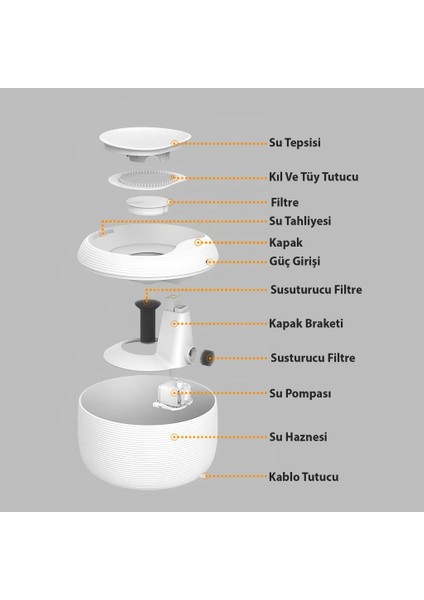 Su Tepsisi
Kıl Ve Tüy Tutucu
Filtre
Su Tahliyesi
Kapak
Güç Girişi
Susuturucu Filtre
Kapak Braketi
Susturucu Filtre
Su Pompası
Su Haznesi
Kablo Tutucu