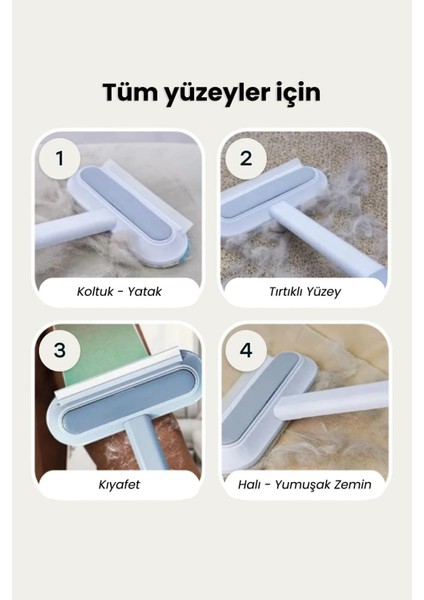 Tüm yüzeyler için

1

Koltuk - Yatak

2

Tırtıklı Yüzey

3

Kıyafet

4

Halı - Yumuşak Zemin