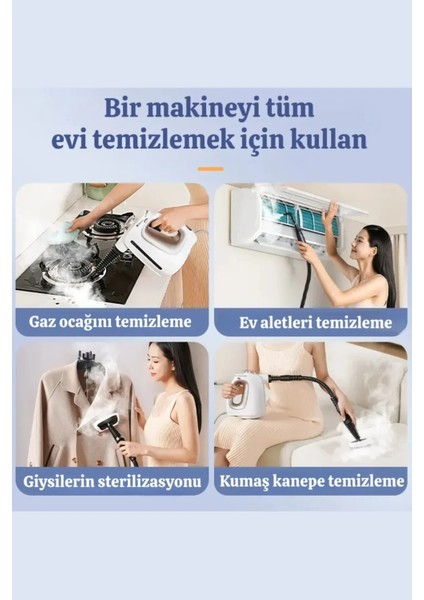 Bir makineyi tüm evi temizlemek için kullan

Gaz ocağını temizleme

Ev aletleri temizleme

Giysilerin sterilizasyonu

Kumaş kanepe temizleme