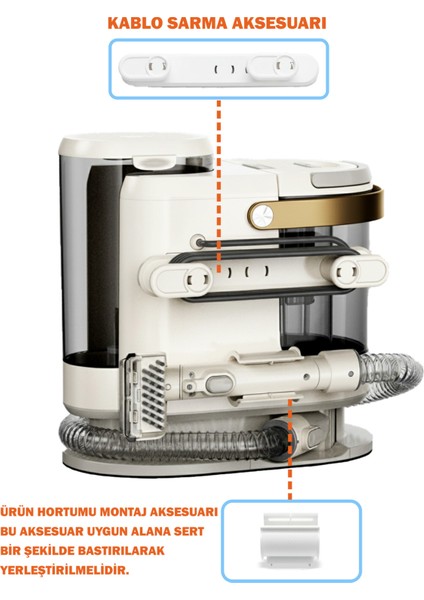 KABLO SARMA AKSESUARI

ÜRÜN HORTUMU MONTAJ AKSESUARI BU AKSESUAR UYGUN ALANA SERT BİR ŞEKİLDE BASTIRILARAK YERLEŞTİRİLMELİDİR.