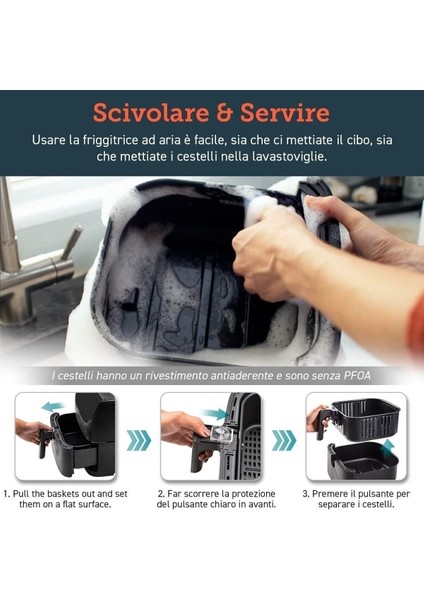 Scivolare & Servire

Usare la friggitrice ad aria è facile, sia che ci mettiate il cibo, sia che mettiate i cestelli nella lavastoviglie.

I cestelli hanno un rivestimento antiaderente e sono senza PFOA

1. Pull the baskets out and set them on a flat surface.

2. Far scorrere la protezione del pulsante chiaro in avanti.

3. Premere il pulsante per separare i cestelli.