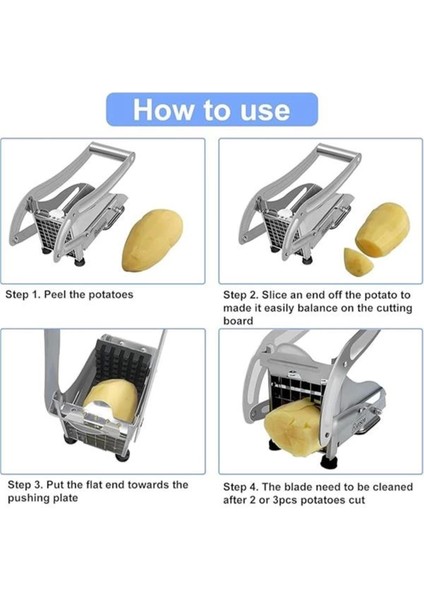 How to use

Step 1. Peel the potatoes

Step 2. Slice an end off the potato to made it easily balance on the cutting board

Step 3. Put the flat end towards the pushing plate

Step 4. The blade need to be cleaned after 2 or 3pcs potatoes cut