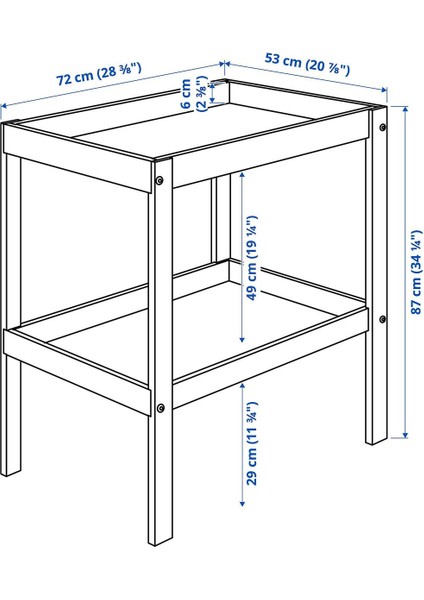 72 cm (28 ⅜")

53 cm (20 ⅞")

6 cm (2 ⅜")

49 cm (19 ¼")

87 cm (34 ¼")

29 cm (11 ¾")