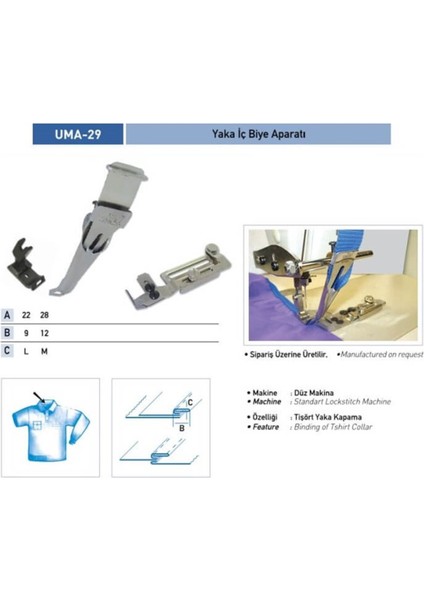 UMA-29

Yaka İç Biye Aparatı

| A | 22 | 28 |
|---|---|---|
| B | 9 | 12 |
| C | L | M |

• Sipariş Üzerine Üretilir. • Manufactured on request

C

B

• Makine : Düz Makina
• Machine : Standart Lockstitch Machine

• Özelliği : Tişört Yaka Kapama
• Feature : Binding of Tshirt Collar