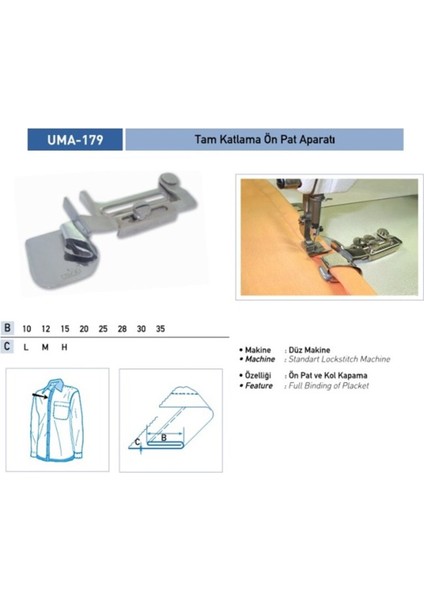 UMA-179

Tam Katlama Ön Pat Aparatı

| B | 10 | 12 | 15 | 20 | 25 | 28 | 30 | 35 |
|---|---|---|---|---|---|---|---|---|
| C | L | M | H | | | | | |

• Makine : Düz Makine
• Machine : Standart Lockstitch Machine

• Özelliği : Ön Pat ve Kol Kapama
• Feature : Full Binding of Placket

C
B