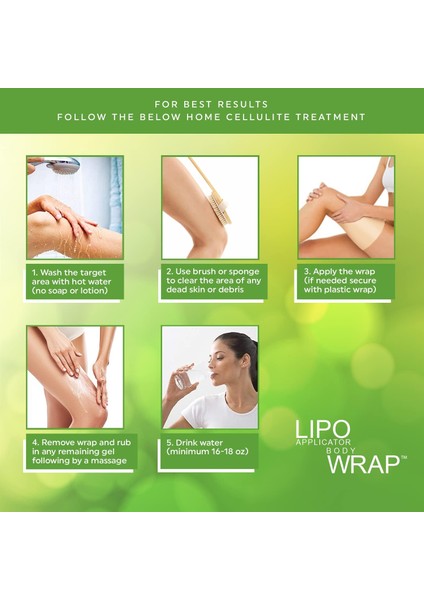 FOR BEST RESULTS
FOLLOW THE BELOW HOME CELLULITE TREATMENT

1. Wash the target area with hot water (no soap or lotion)

2. Use brush or sponge to clear the area of any dead skin or debris

3. Apply the wrap (if needed secure with plastic wrap)

4. Remove wrap and rub in any remaining gel following by a massage

5. Drink water (minimum 16-18 oz)

LIPO
APPLICATOR
BODY
WRAP™