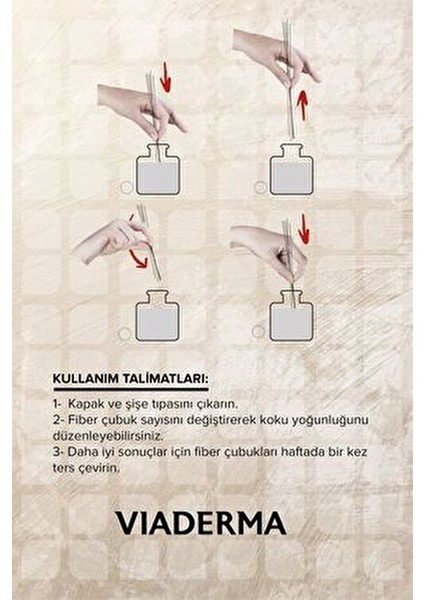 KULLANIM TALİMATLARI:

1- Kapak ve şişe tıpasını çıkarın.
2- Fiber çubuk sayısını değiştirerek koku yoğunluğunu düzenleyebilirsiniz.
3- Daha iyi sonuçlar için fiber çubukları haftada bir kez ters çevirin.

VIADERMA