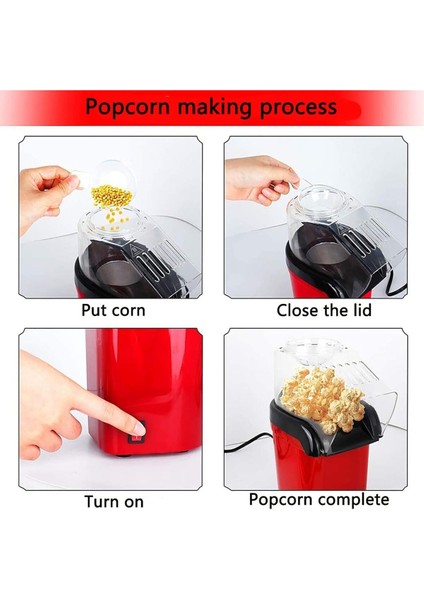 Popcorn making process

Put corn

Close the lid

Turn on

Popcorn complete