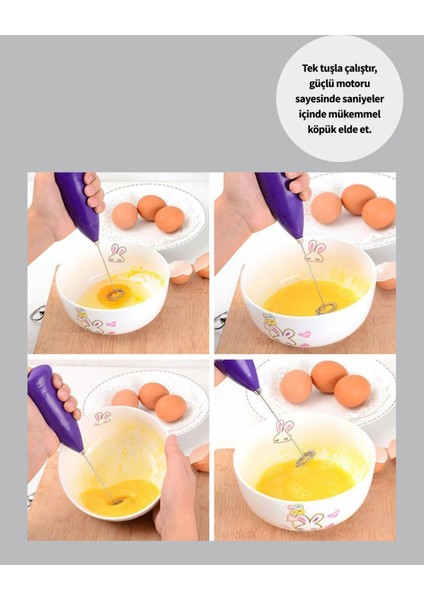 Tek tuşla çalıştır, güçlü motoru sayesinde saniyeler içinde mükemmel köpük elde et.