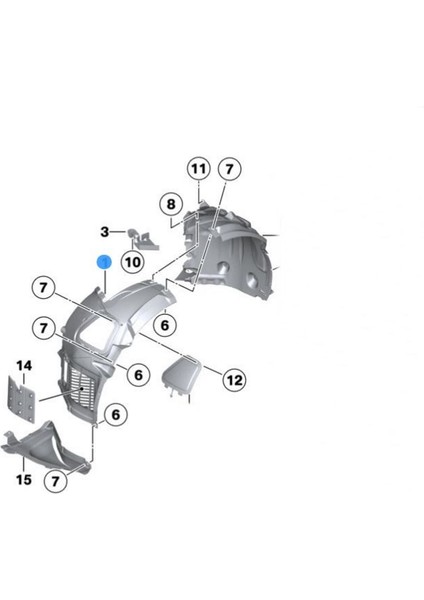 11
7
8
3
10
7
6
7
6
12
14
6
15
7