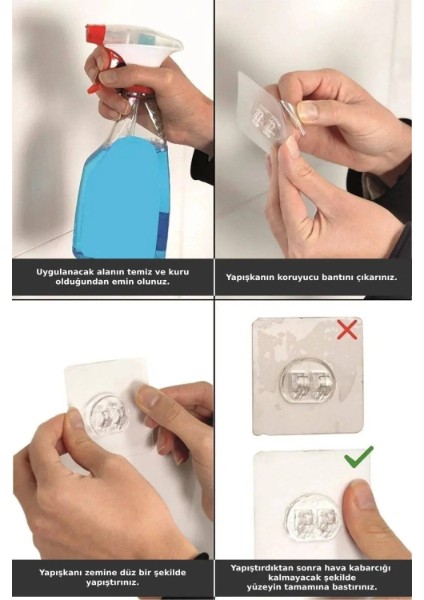 Uygulanacak alanın temiz ve kuru olduğundan emin olunuz.

Yapışkanın koruyucu bantını çıkarınız.

Yapışkanı zemine düz bir şekilde yapıştırınız.

Yapıştırdıktan sonra hava kabarcığı kalmayacak şekilde yüzeyin tamamına bastırınız.