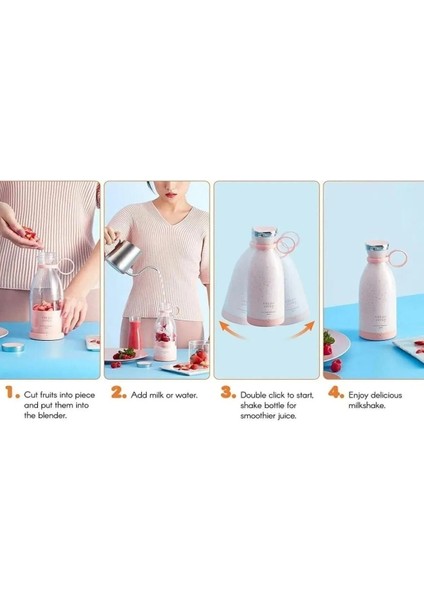 1. Cut fruits into piece and put them into the blender.

2. Add milk or water.

3. Double click to start, shake bottle for smoothier juice.

4. Enjoy delicious milkshake.