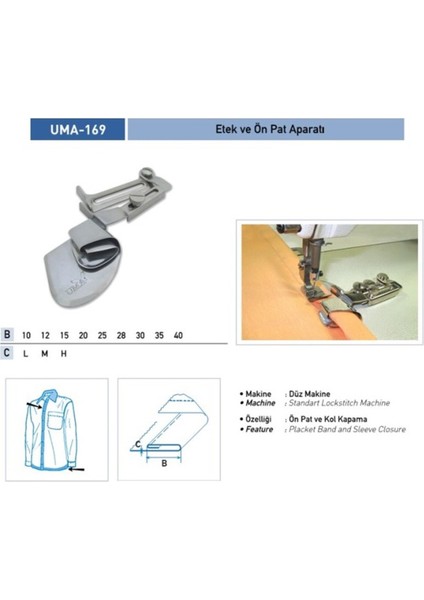 UMA-169

Etek ve Ön Pat Aparatı

UMA

| B | 10 | 12 | 15 | 20 | 25 | 28 | 30 | 35 | 40 |
|---|---|---|---|---|---|---|---|---|---|
| C | L | M | H | | | | | | |

C

B

• Makine : Düz Makine
• Machine : Standart Lockstitch Machine

• Özelliği : Ön Pat ve Kol Kapama
• Feature : Placket Band and Sleeve Closure