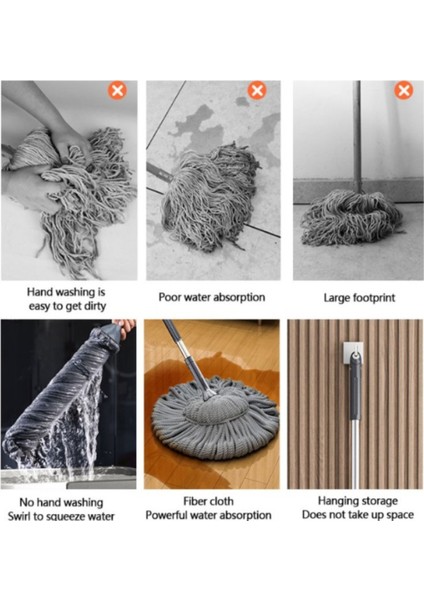 Hand washing is easy to get dirty

Poor water absorption

Large footprint

No hand washing
Swirl to squeeze water

Fiber cloth
Powerful water absorption

Hanging storage
Does not take up space