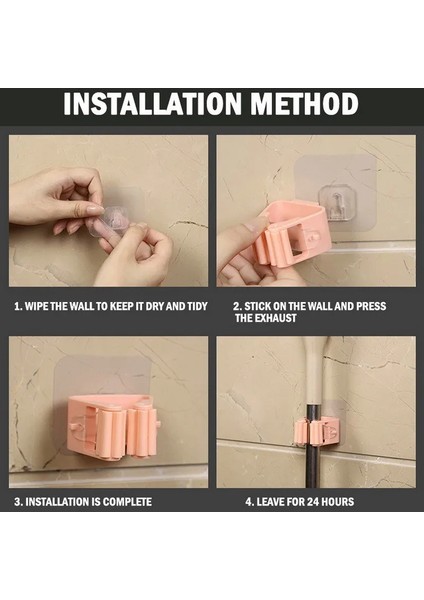 INSTALLATION METHOD

1. WIPE THE WALL TO KEEP IT DRY AND TIDY

2. STICK ON THE WALL AND PRESS THE EXHAUST

3. INSTALLATION IS COMPLETE

4. LEAVE FOR 24 HOURS