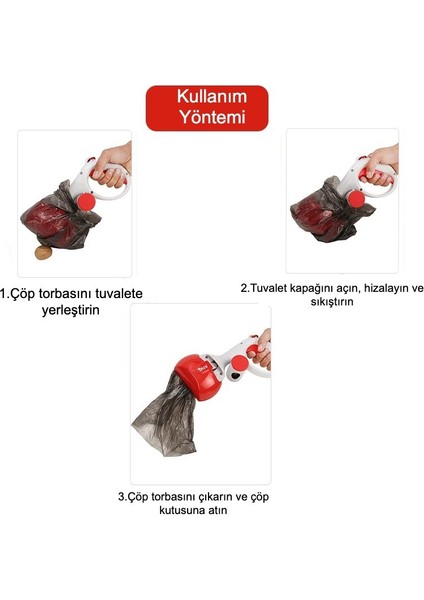 Kullanım Yöntemi

1.Çöp torbasını tuvalete yerleştirin

2.Tuvalet kapağını açın, hizalayın ve sıkıştırın

3.Çöp torbasını çıkarın ve çöp kutusuna atın