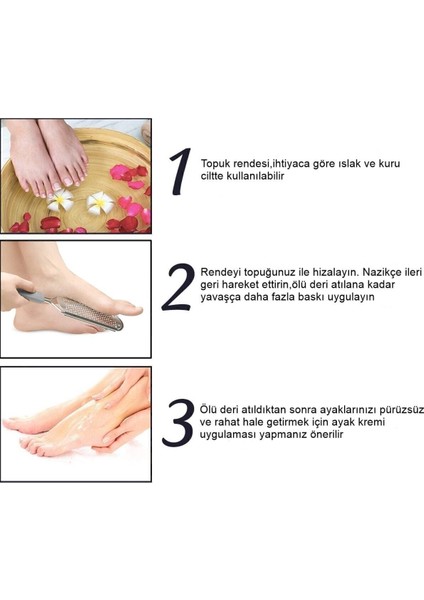 1

Topuk rendesi,ihtiyaca göre ıslak ve kuru ciltte kullanılabilir

2

Rendeyi topuğunuz ile hizalayın. Nazikçe ileri geri hareket ettirin,ölü deri atılana kadar yavaşça daha fazla baskı uygulayın

3

Ölü deri atıldıktan sonra ayaklarınızı pürüzsüz ve rahat hale getirmek için ayak kremi uygulaması yapmanız önerilir