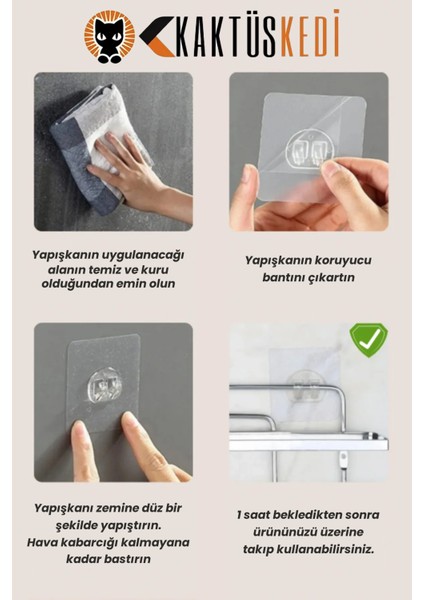 KAKTÜSKEDİ

Yapışkanın uygulanacağı alanın temiz ve kuru olduğundan emin olun

Yapışkanın koruyucu bantını çıkartın

Yapışkanı zemine düz bir şekilde yapıştırın. Hava kabarcığı kalmayana kadar bastırın

1 saat bekledikten sonra ürününüzü üzerine takıp kullanabilirsiniz.