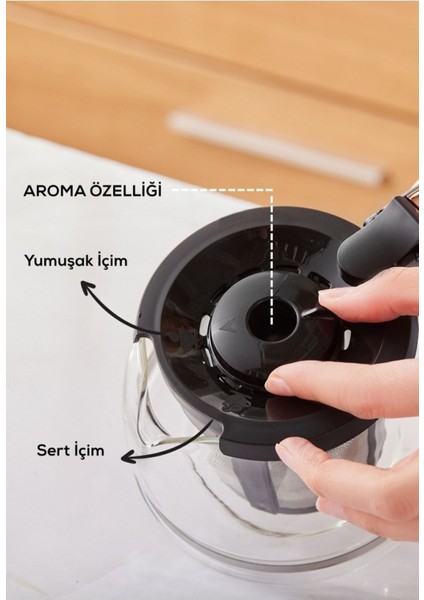 AROMA ÖZELLİĞİ

Yumuşak İçim

Sert İçim