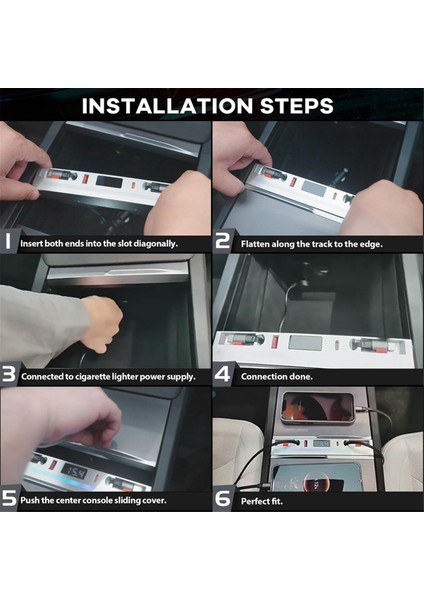 INSTALLATION STEPS

1 Insert both ends into the slot diagonally.

2 Flatten along the track to the edge.

3 Connected to cigarette lighter power supply.

4 Connection done.

15.4

5 Push the center console sliding cover.

6 Perfect fit.