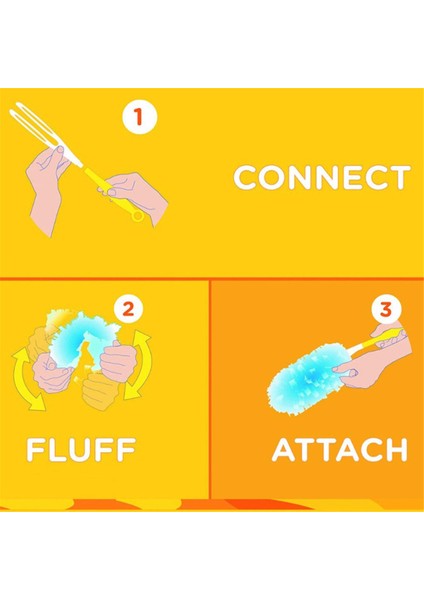 1

CONNECT

2

FLUFF

3

ATTACH