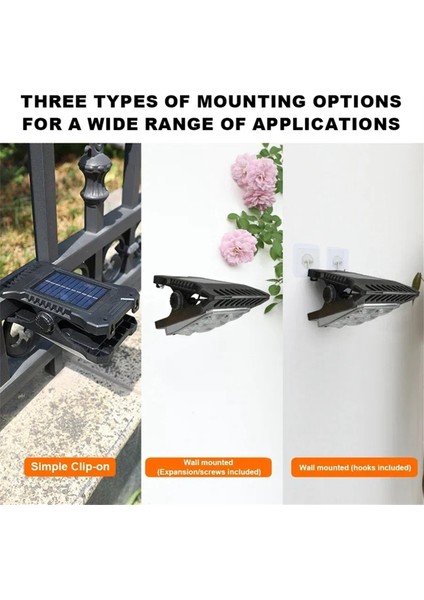 THREE TYPES OF MOUNTING OPTIONS FOR A WIDE RANGE OF APPLICATIONS

Simple Clip-on

Wall mounted
(Expansion/screws included)

Wall mounted (hooks included)