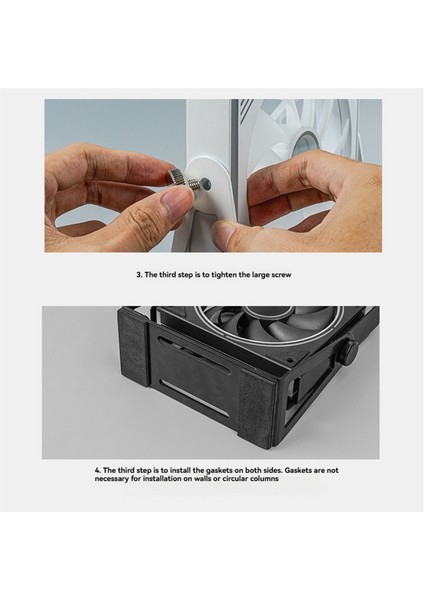 3. The third step is to tighten the large screw

4. The third step is to install the gaskets on both sides. Gaskets are not necessary for installation on walls or circular columns