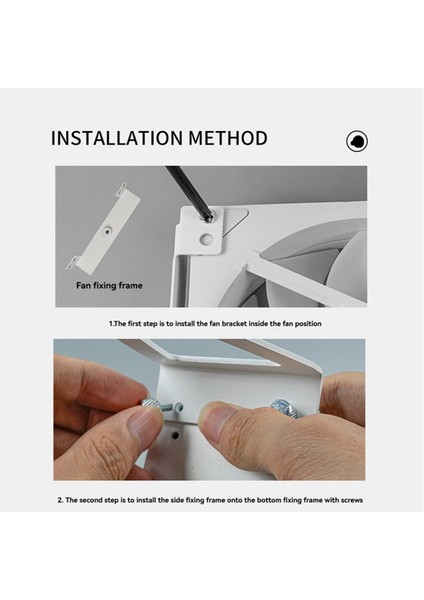 INSTALLATION METHOD

Fan fixing frame

1.The first step is to install the fan bracket inside the fan position

2. The second step is to install the side fixing frame onto the bottom fixing frame with screws