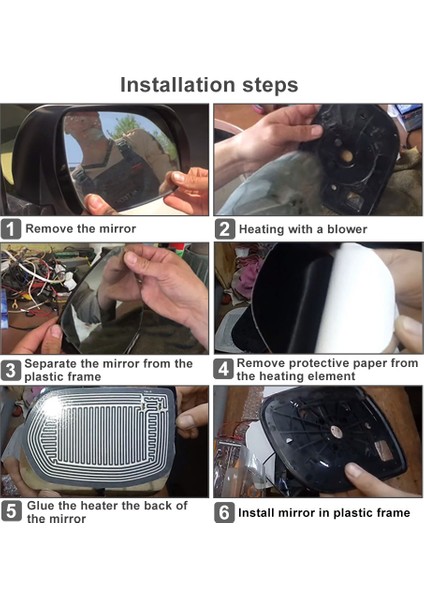 Installation steps

1 Remove the mirror

2 Heating with a blower

3 Separate the mirror from the plastic frame

4 Remove protective paper from the heating element

5 Glue the heater the back of the mirror

6 Install mirror in plastic frame