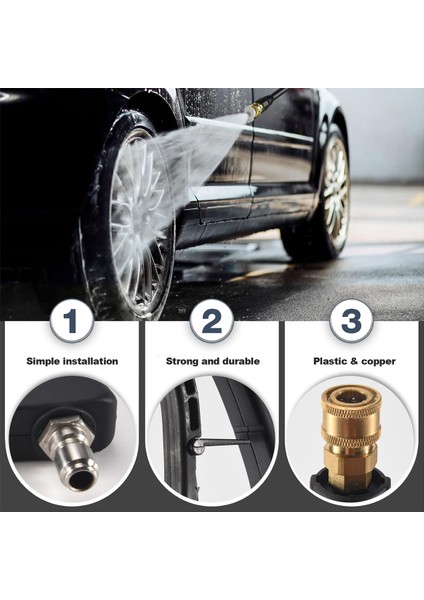 1
Simple installation

2
Strong and durable

3
Plastic & copper